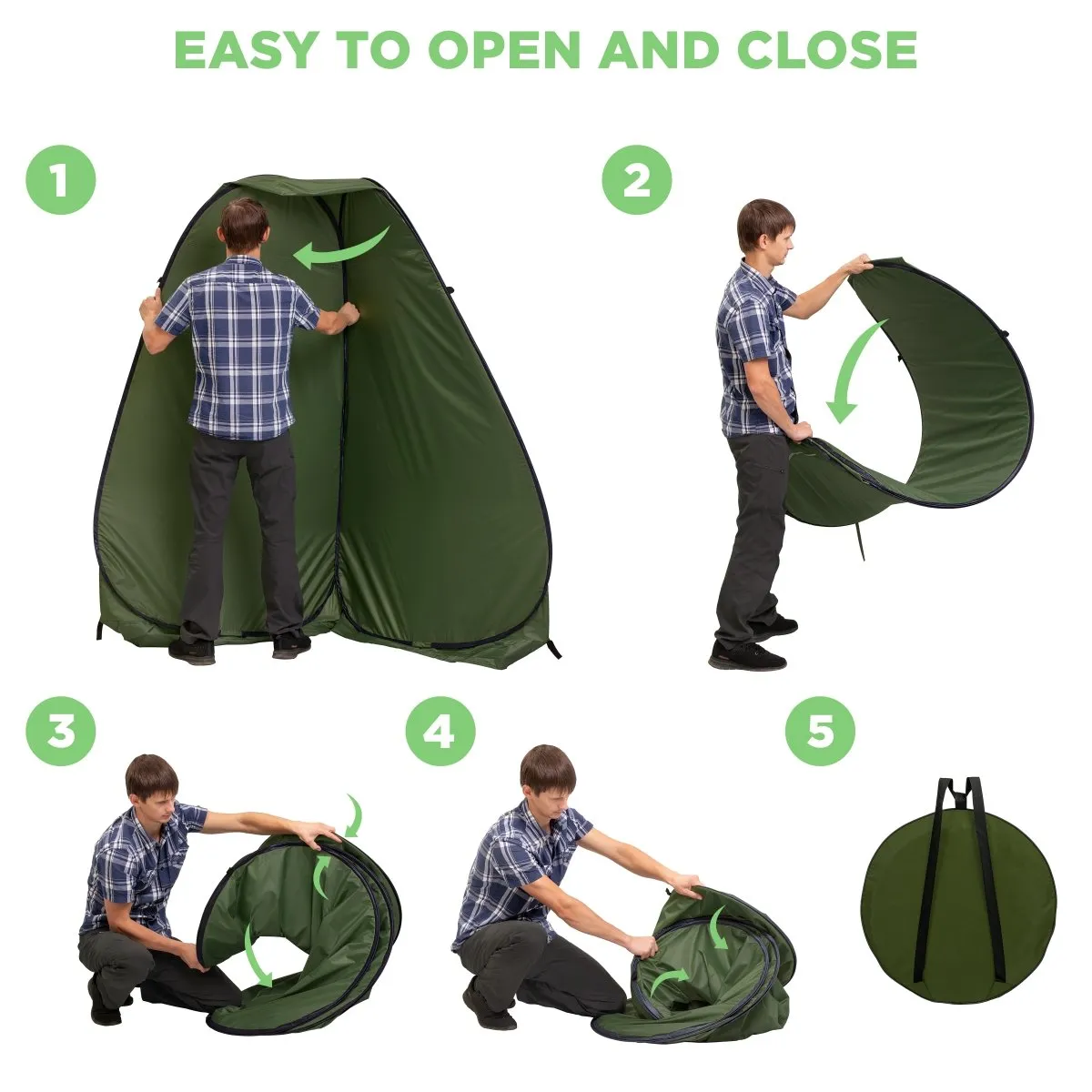 EASY TO OPEN AND CLOSE

1

2

3

4

5