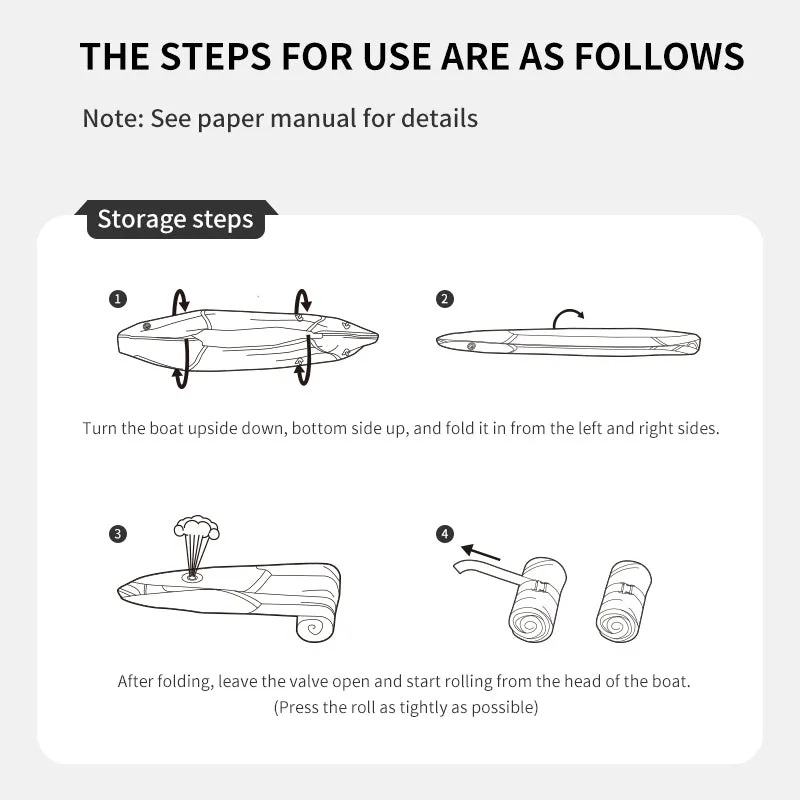 THE STEPS FOR USE ARE AS FOLLOWS

Note: See paper manual for details

Storage steps

1

2

Turn the boat upside down, bottom side up, and fold it in from the left and right sides.

3

4

After folding, leave the valve open and start rolling from the head of the boat.
(Press the roll as tightly as possible)