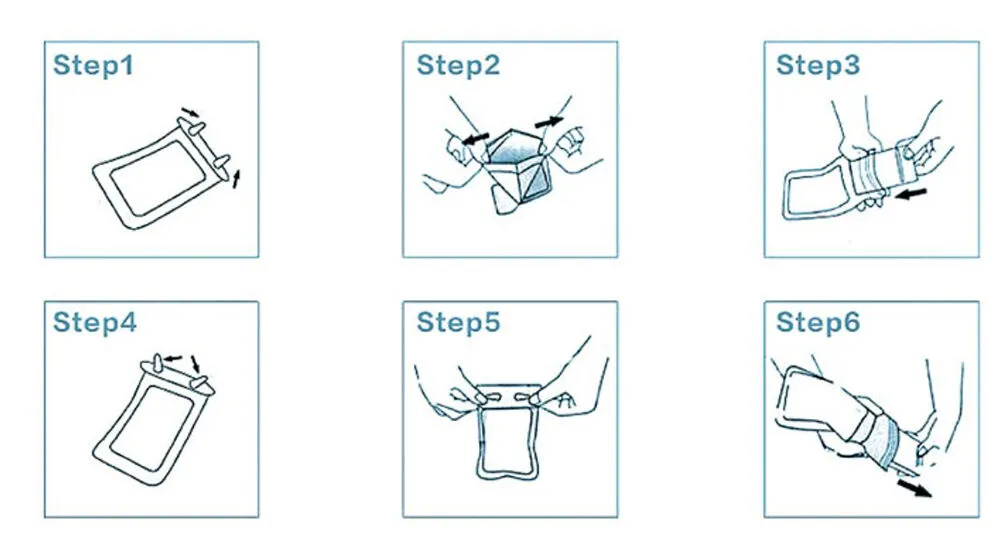 Step1

Step2

Step3

Step4

Step5

Step6